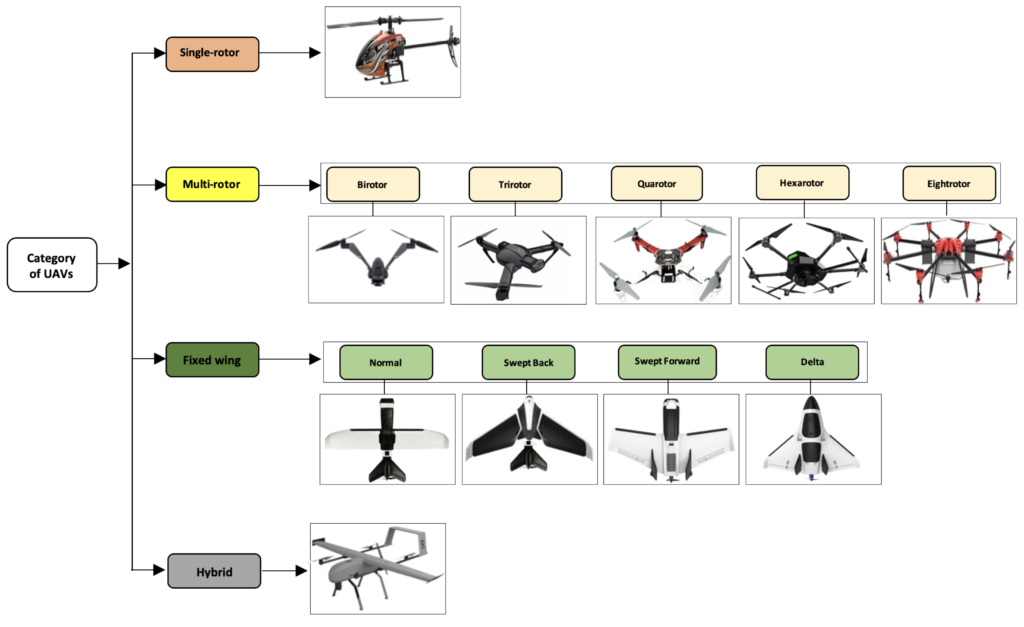 Category of UAVs

Single-rotor

Multi-rotor

Birotor

Trirotor

Quarotor

Hexarotor

Eightrotor

Fixed wing

Normal

Swept Back

Swept Forward

Delta

Hybrid